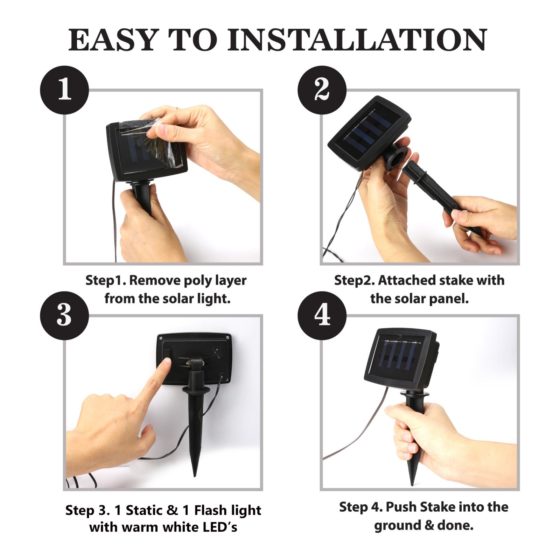 EASY TO INSTALLATION

1

Step1. Remove poly layer from the solar light.

2

Step2. Attached stake with the solar panel.

3

Step 3. 1 Static & 1 Flash light with warm white LED's

4

Step 4. Push Stake into the ground & done.